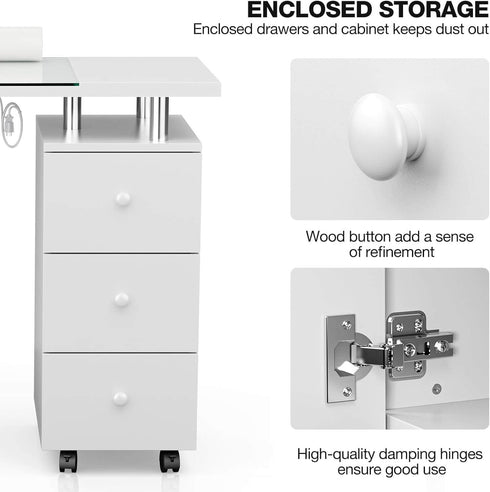 ENCLOSED STORAGE
Enclosed drawers and cabinet keeps dust out

Wood button add a sense of refinement

High-quality damping hinges ensure good use