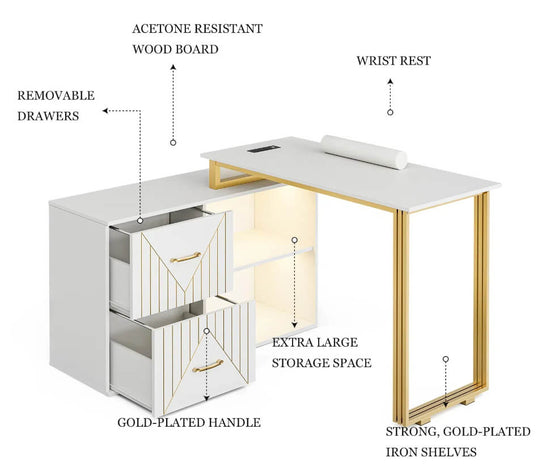 ACETONE RESISTANT
WOOD BOARD

WRIST REST

REMOVABLE
DRAWERS

EXTRA LARGE
STORAGE SPACE

GOLD-PLATED HANDLE

STRONG, GOLD-PLATED
IRON SHELVES