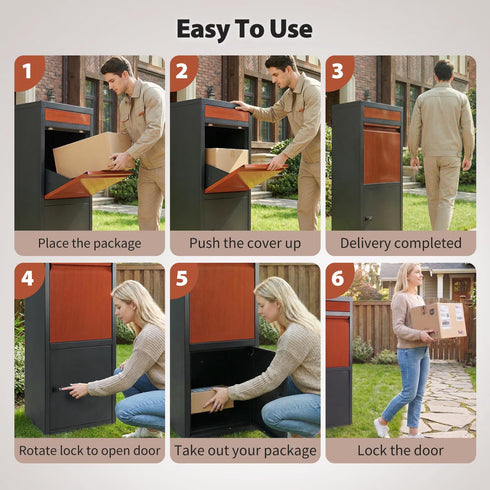 Easy To Use

1
Place the package

2
Push the cover up

3
Delivery completed

4
Rotate lock to open door

5
Take out your package

6
Lock the door